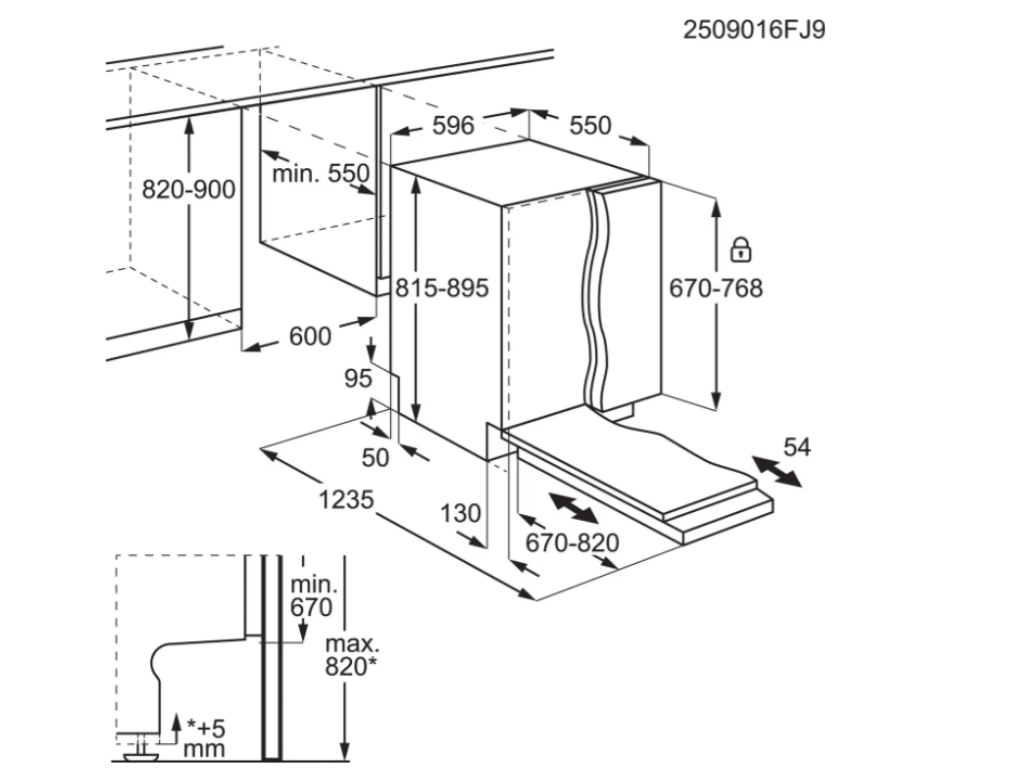 2509016FJ9

596
550
820-900
min. 550
815-895
670-768
600
95
50
54
1235
130
670-820

min.
670
max.
820*
*+5
mm