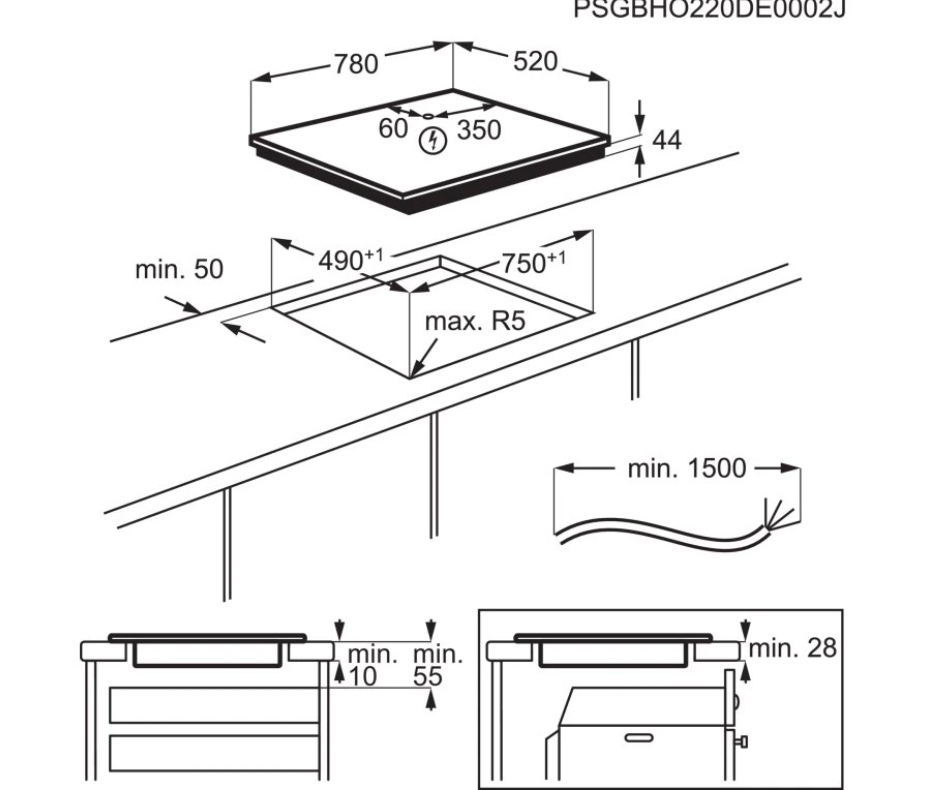 PSGBHO220DE0002J

780
520
60
350
44

min. 50
$490^{+1}$
$750^{+1}$
max. R5

min. 1500

min.
10
min.
55

min. 28